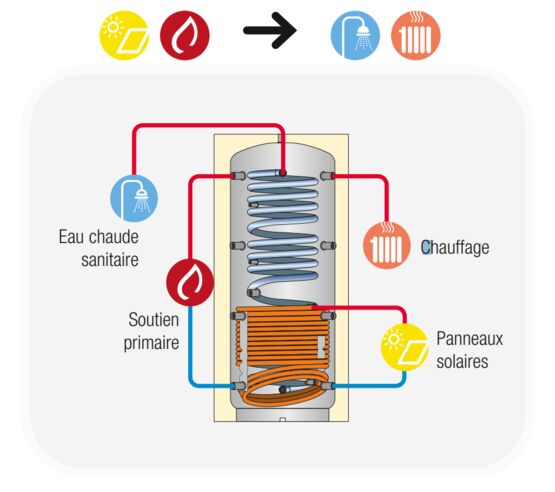 Eau chaude sanitaire

Chauffage

Soutien primaire

Panneaux solaires